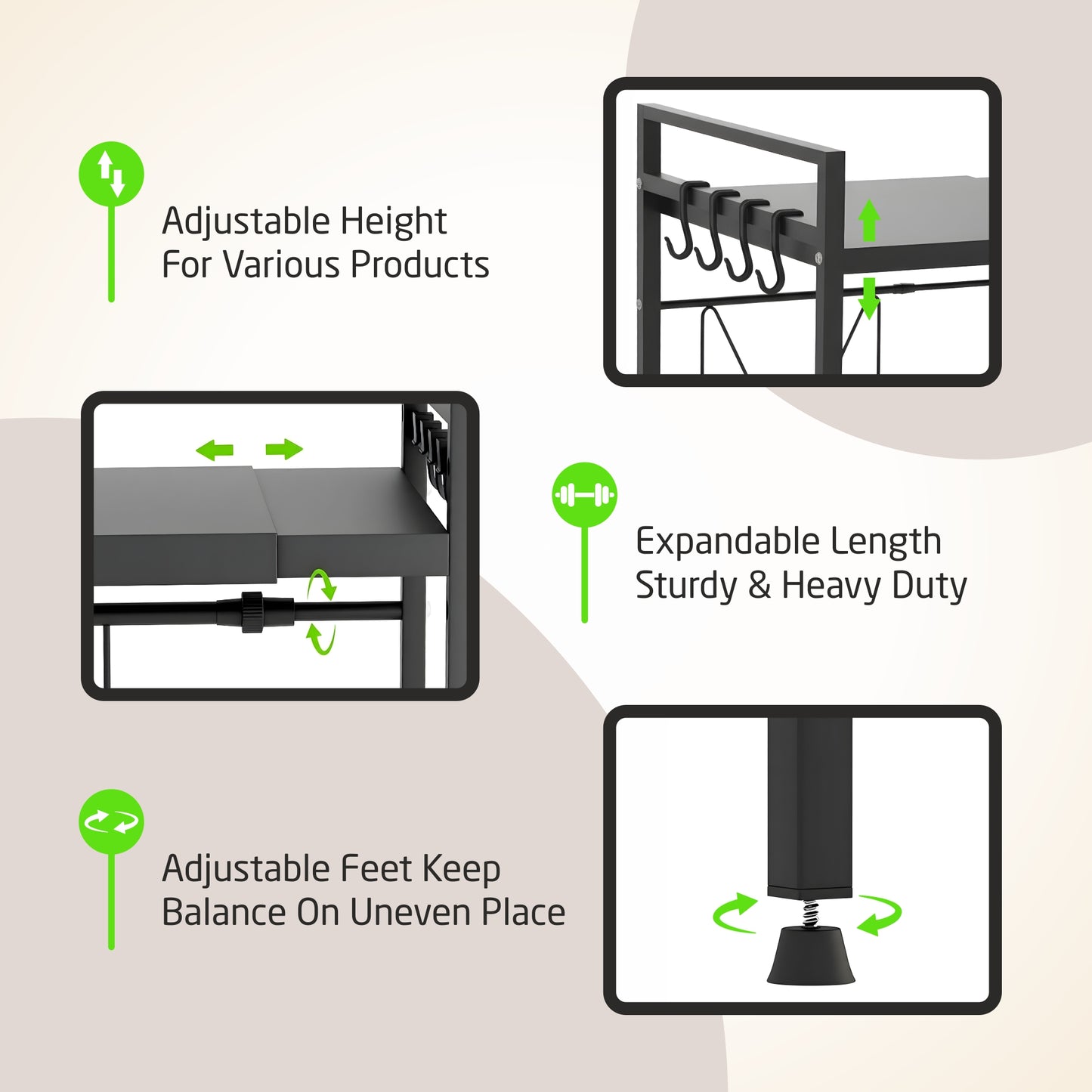 Adjustable Height
For Various Products

Expandable Length
Sturdy & Heavy Duty

Adjustable Feet Keep
Balance On Uneven Place